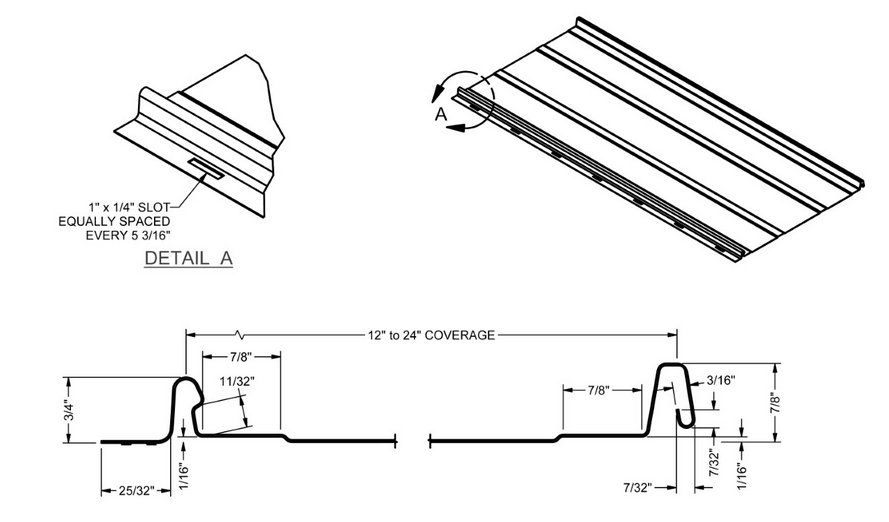 1" x 1/4" SLOT
EQUALLY SPACED
EVERY 5 3/16"

DETAIL A

A

12" to 24" COVERAGE

7/8"

11/32"

3/4"

1/16"

25/32"

7/8"

3/16"

7/8"

7/32"

1/16"

7/32"